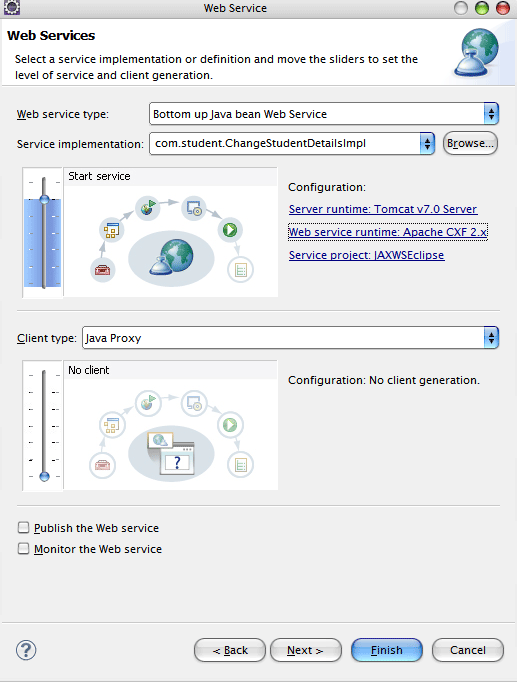 Web Service

Web Services

Select a service implementation or definition and move the sliders to set the level of service and client generation.

Web service type: Bottom up Java bean Web Service

Service implementation: com.student.ChangeStudentDetailsImpl Browse...

Start service

Configuration:

Server runtime: Tomcat v7.0 Server

Web service runtime: Apache CXF 2.x

Service project: JAXWSEclipse

Client type: Java Proxy

No client

Configuration: No client generation.

Publish the Web service

Monitor the Web service

?

< Back

Next >

Finish

Cancel